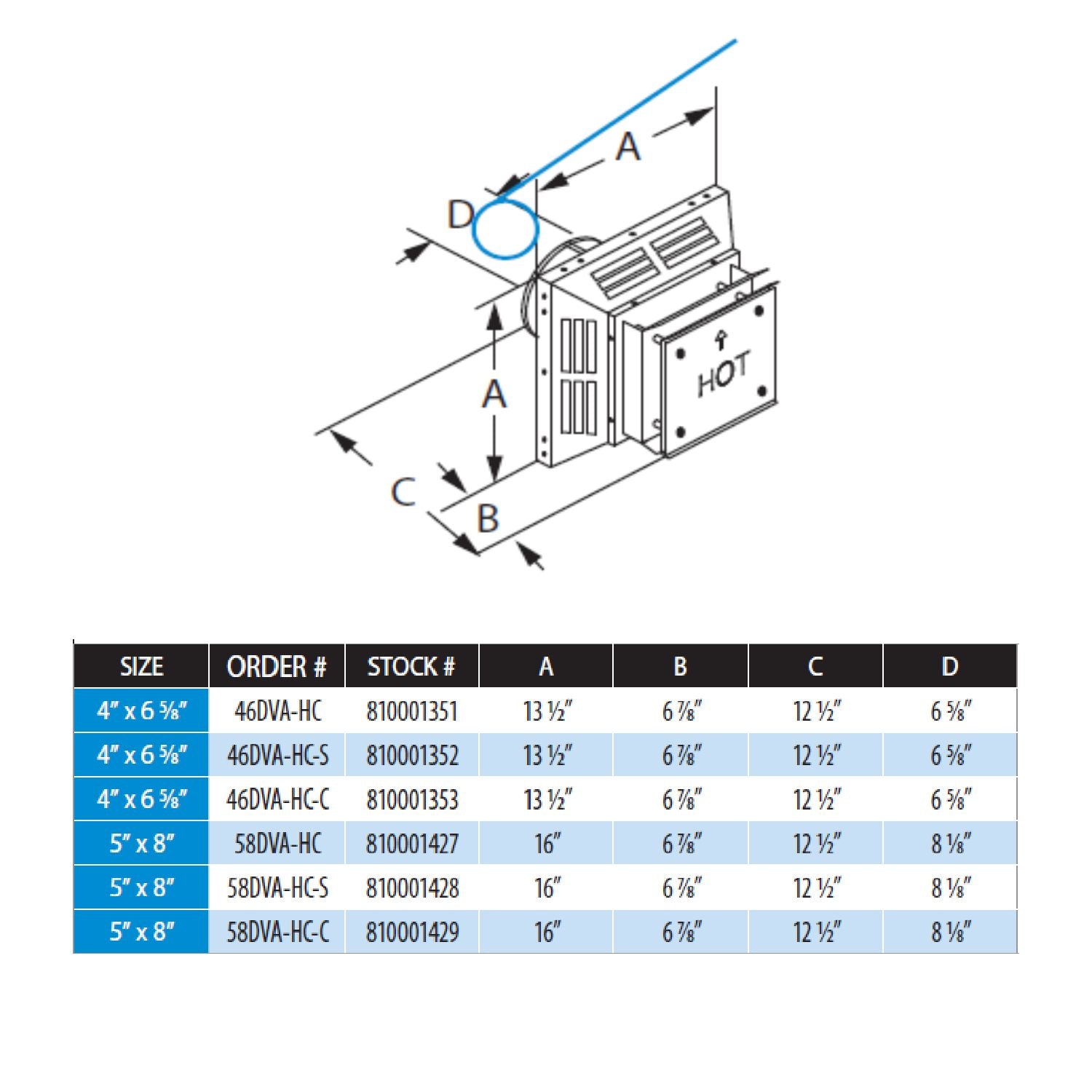 A

D

A

HOT

C

B

| SIZE | ORDER # | STOCK # | A | B | C | D |
|---|---|---|---|---|---|---|
| 4″ x 6 ⅝″ | 46DVA-HC | 810001351 | 13 ½″ | 6 ⅞″ | 12 ½″ | 6 ⅝″ |
| 4″ x 6 ⅝″ | 46DVA-HC-S | 810001352 | 13 ½″ | 6 ⅞″ | 12 ½″ | 6 ⅝″ |
| 4″ x 6 ⅝″ | 46DVA-HC-C | 810001353 | 13 ½″ | 6 ⅞″ | 12 ½″ | 6 ⅝″ |
| 5″ x 8″ | 58DVA-HC | 810001427 | 16″ | 6 ⅞″ | 12 ½″ | 8 ⅛″ |
| 5″ x 8″ | 58DVA-HC-S | 810001428 | 16″ | 6 ⅞″ | 12 ½″ | 8 ⅛″ |
| 5″ x 8″ | 58DVA-HC-C | 810001429 | 16″ | 6 ⅞″ | 12 ½″ | 8 ⅛″ |