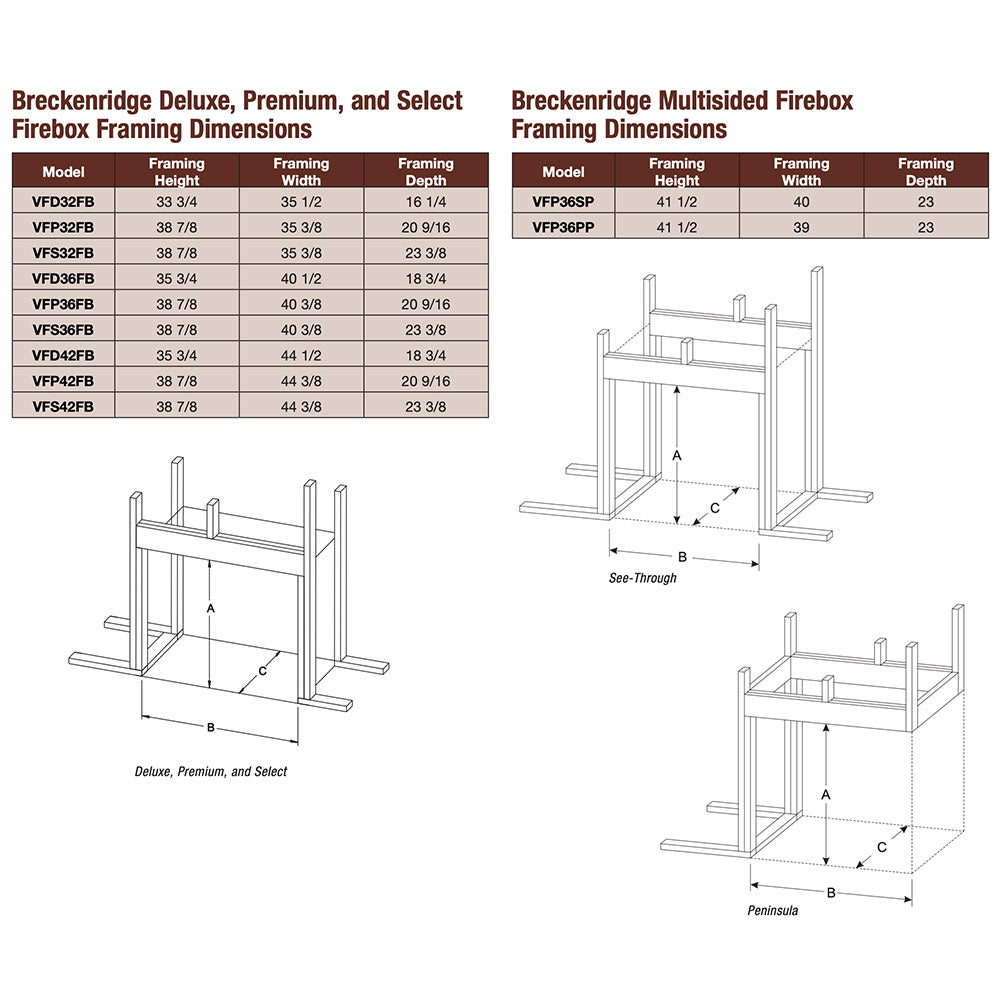 Breckenridge Deluxe, Premium, and Select Firebox Framing Dimensions

| Model | Framing Height | Framing Width | Framing Depth |
|---|---|---|---|
| VFD32FB | 33 3/4 | 35 1/2 | 16 1/4 |
| VFP32FB | 38 7/8 | 35 3/8 | 20 9/16 |
| VFS32FB | 38 7/8 | 35 3/8 | 23 3/8 |
| VFD36FB | 35 3/4 | 40 1/2 | 18 3/4 |
| VFP36FB | 38 7/8 | 40 3/8 | 20 9/16 |
| VFS36FB | 38 7/8 | 40 3/8 | 23 3/8 |
| VFD42FB | 35 3/4 | 44 1/2 | 18 3/4 |
| VFP42FB | 38 7/8 | 44 3/8 | 20 9/16 |
| VFS42FB | 38 7/8 | 44 3/8 | 23 3/8 |

A
C
B
Deluxe, Premium, and Select

Breckenridge Multisided Firebox Framing Dimensions

| Model | Framing Height | Framing Width | Framing Depth |
|---|---|---|---|
| VFP36SP | 41 1/2 | 40 | 23 |
| VFP36PP | 41 1/2 | 39 | 23 |

A
C
B
See-Through

A
C
B
Peninsula