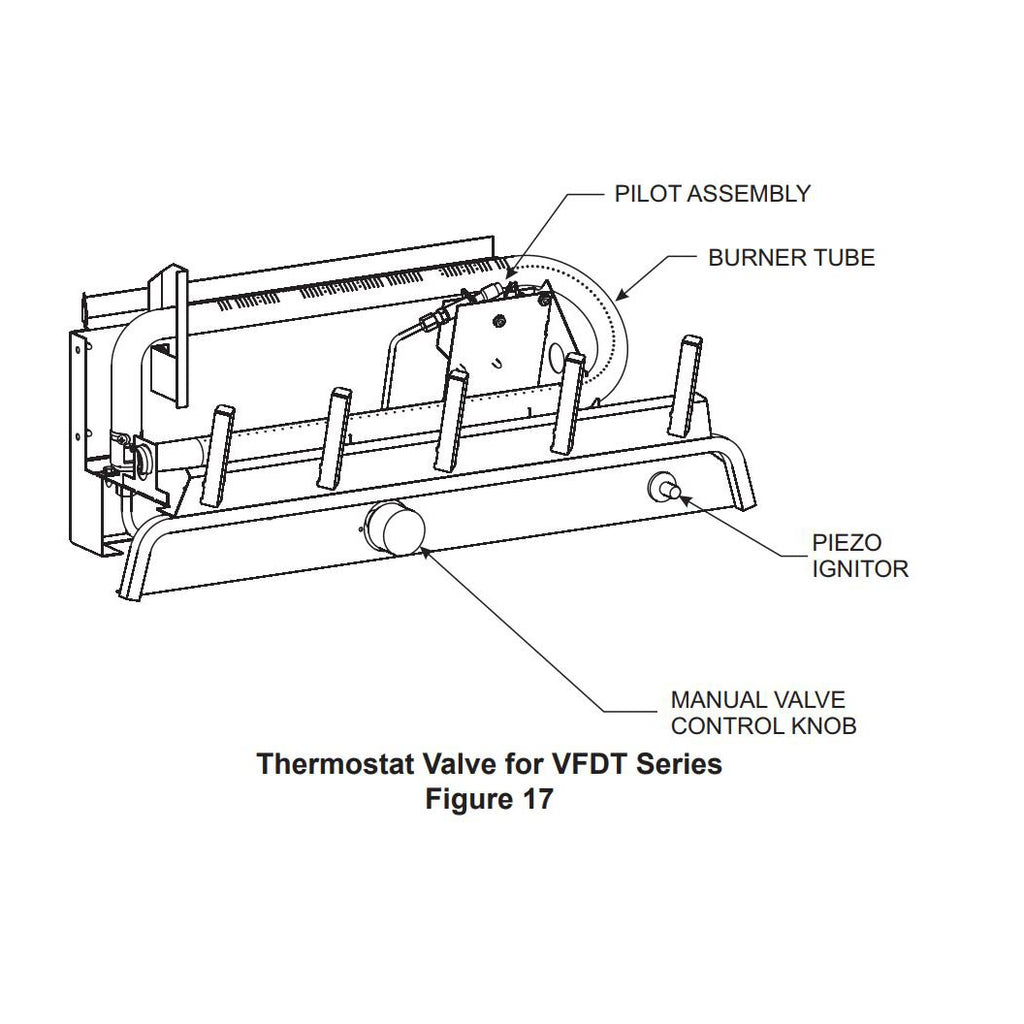 PILOT ASSEMBLY

BURNER TUBE

PIEZO IGNITOR

MANUAL VALVE CONTROL KNOB

Thermostat Valve for VFDT Series
Figure 17