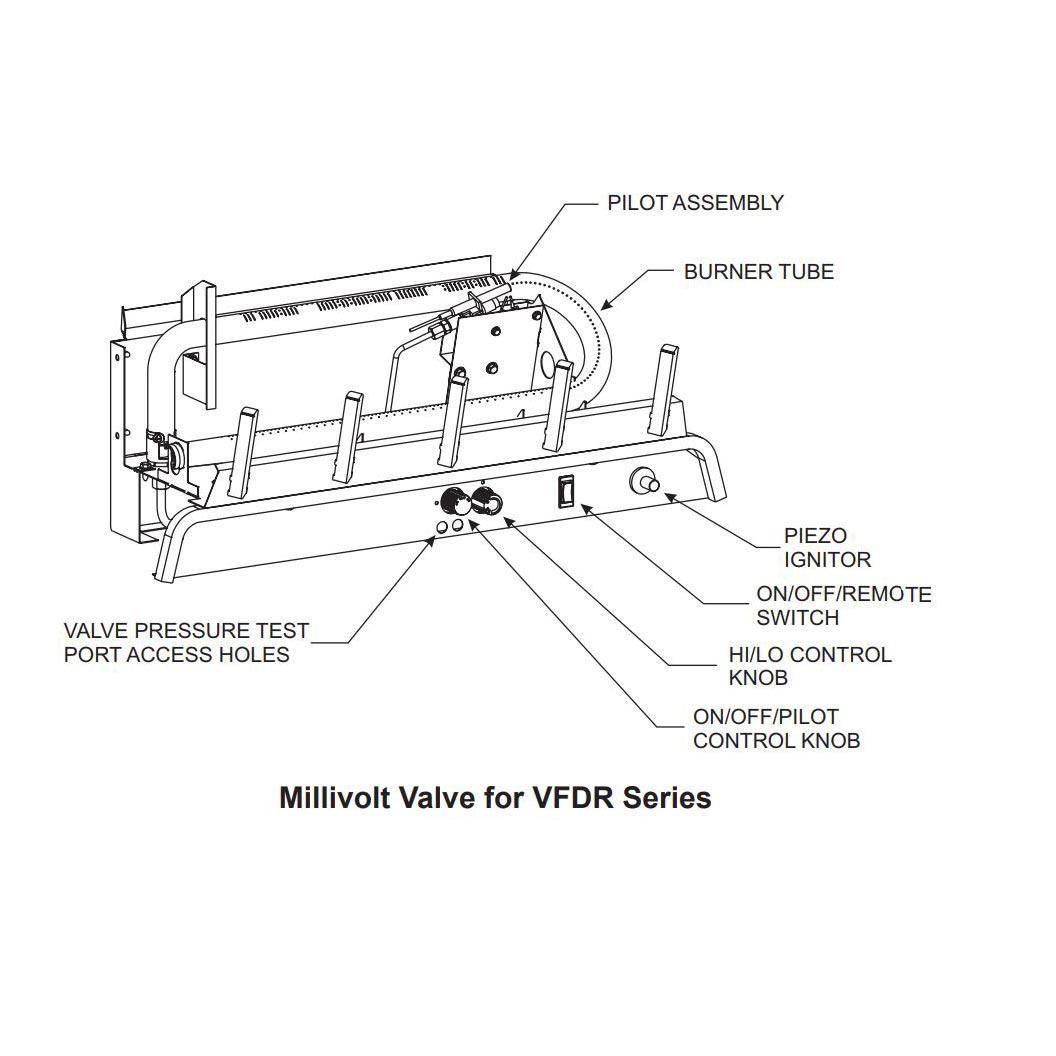 PILOT ASSEMBLY

BURNER TUBE

PIEZO IGNITOR

ON/OFF/REMOTE SWITCH

VALVE PRESSURE TEST PORT ACCESS HOLES

HI/LO CONTROL KNOB

ON/OFF/PILOT CONTROL KNOB

Millivolt Valve for VFDR Series