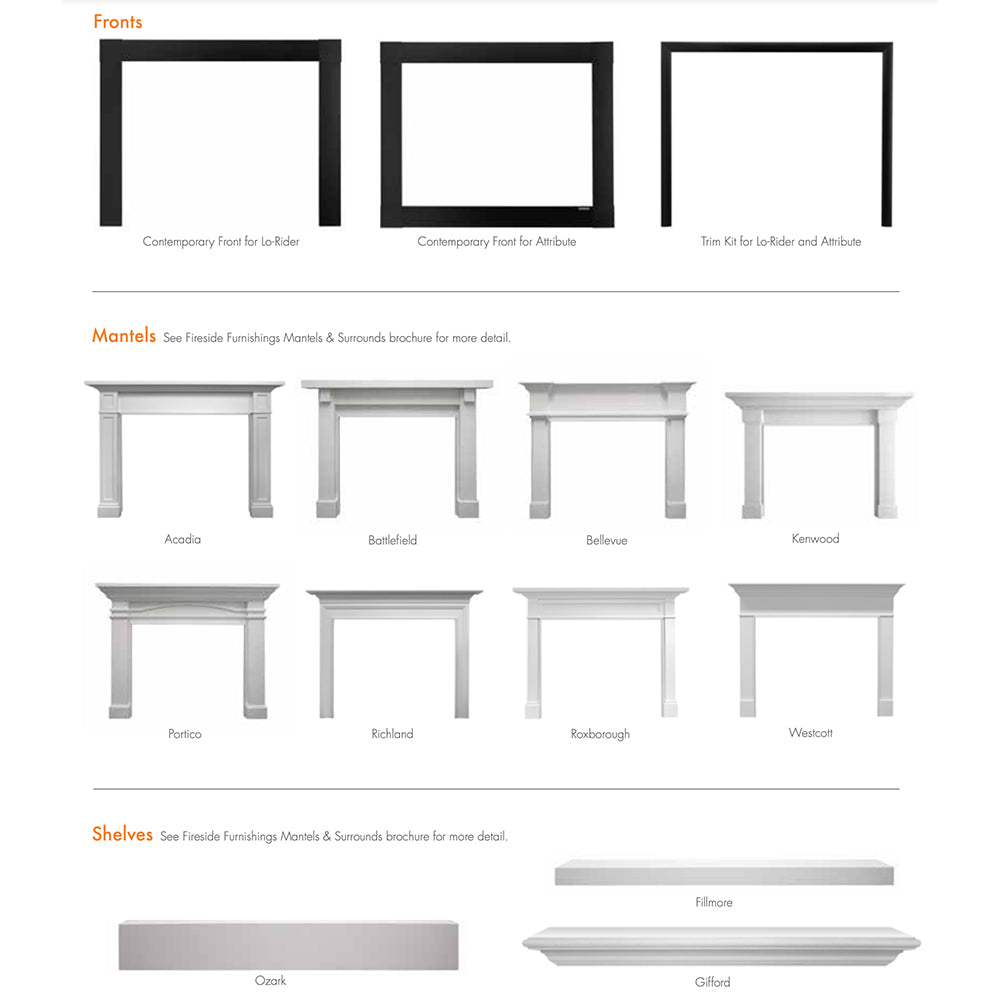 Fronts

Contemporary Front for Lo-Rider

Contemporary Front for Attribute

Trim Kit for Lo-Rider and Attribute

Mantels See Fireside Furnishings Mantels & Surrounds brochure for more detail.

Acadia

Battlefield

Bellevue

Kenwood

Portico

Richland

Roxborough

Westcott

Shelves See Fireside Furnishings Mantels & Surrounds brochure for more detail.

Fillmore

Ozark

Gifford