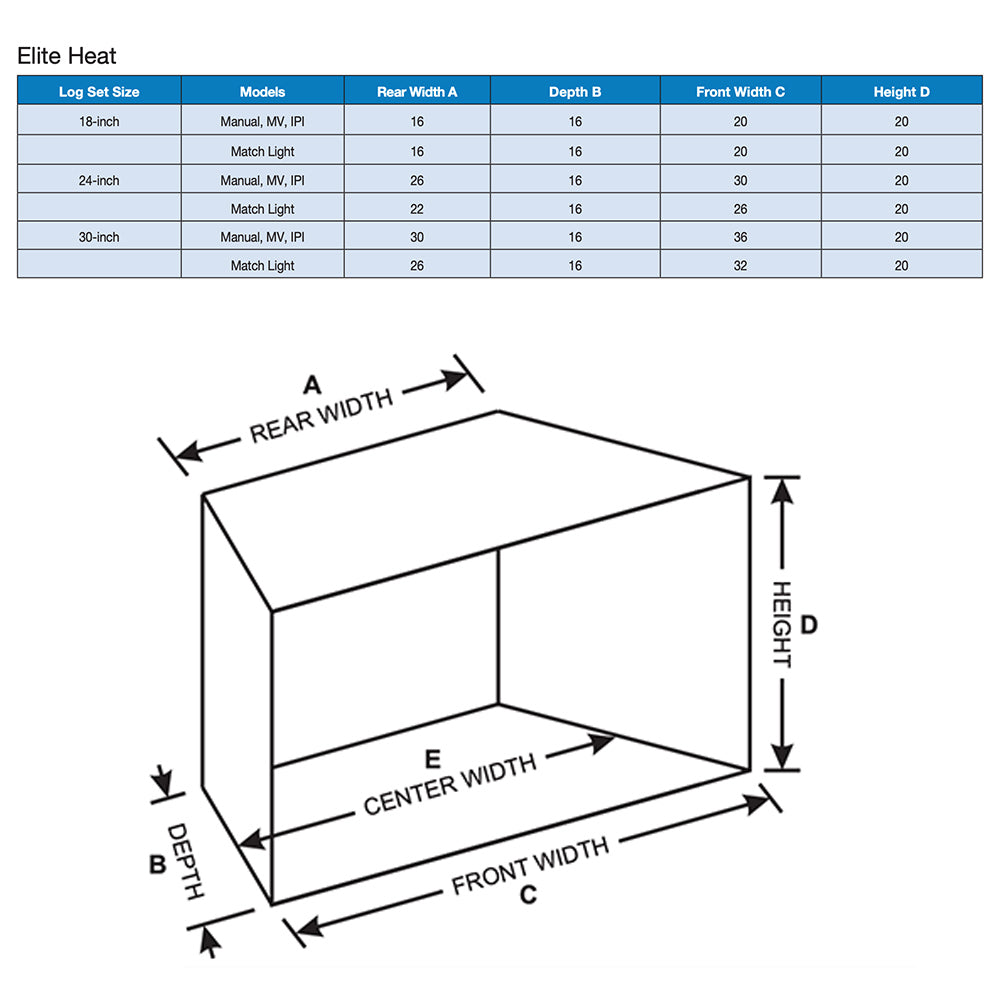 Elite Heat

| Log Set Size | Models | Rear Width A | Depth B | Front Width C | Height D |
|---|---|---|---|---|---|
| 18-inch | Manual, MV, IPI | 16 | 16 | 20 | 20 |
| | Match Light | 16 | 16 | 20 | 20 |
| 24-inch | Manual, MV, IPI | 26 | 16 | 30 | 20 |
| | Match Light | 22 | 16 | 26 | 20 |
| 30-inch | Manual, MV, IPI | 30 | 16 | 36 | 20 |
| | Match Light | 26 | 16 | 32 | 20 |

A
REAR WIDTH

HEIGHT
D

E
CENTER WIDTH

B
DEPTH

FRONT WIDTH
C