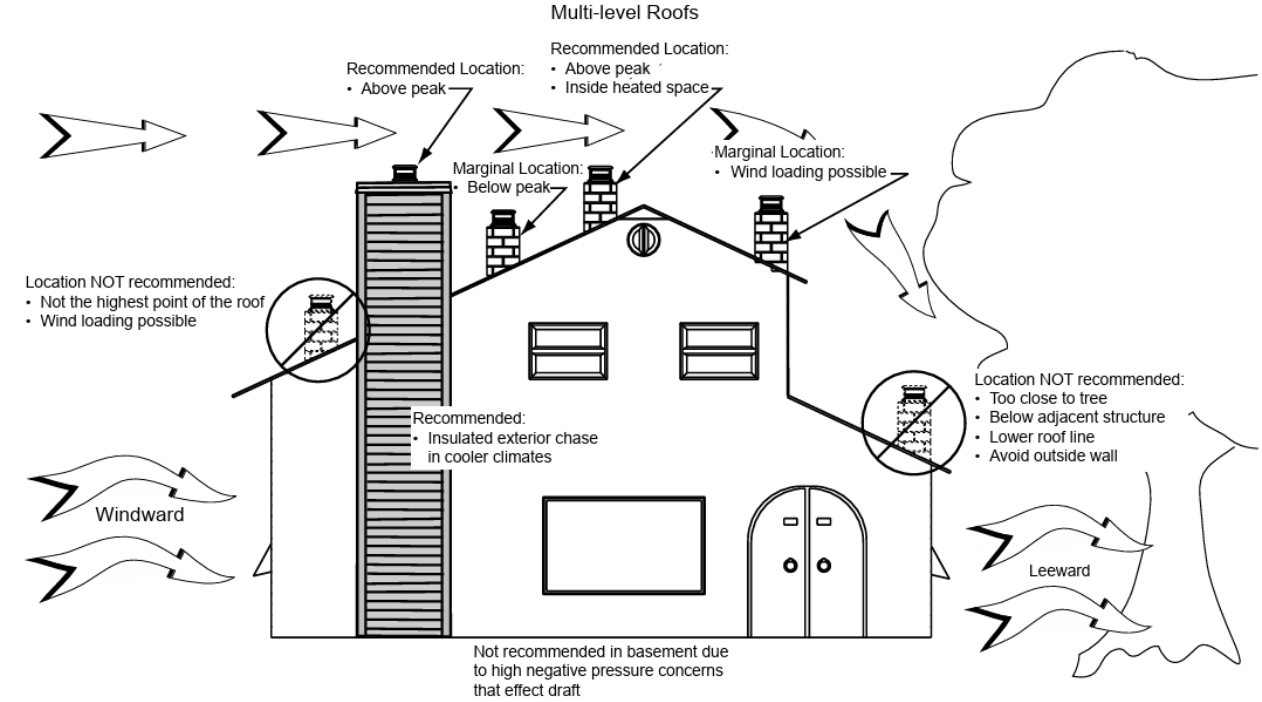 Multi-level Roofs

Recommended Location:
• Above peak

Recommended Location:
• Above peak
• Inside heated space

Marginal Location:
• Below peak

Marginal Location:
• Wind loading possible

Location NOT recommended:
• Not the highest point of the roof
• Wind loading possible

Recommended:
• Insulated exterior chase in cooler climates

Location NOT recommended:
• Too close to tree
• Below adjacent structure
• Lower roof line
• Avoid outside wall

Windward

Leeward

Not recommended in basement due to high negative pressure concerns that effect draft