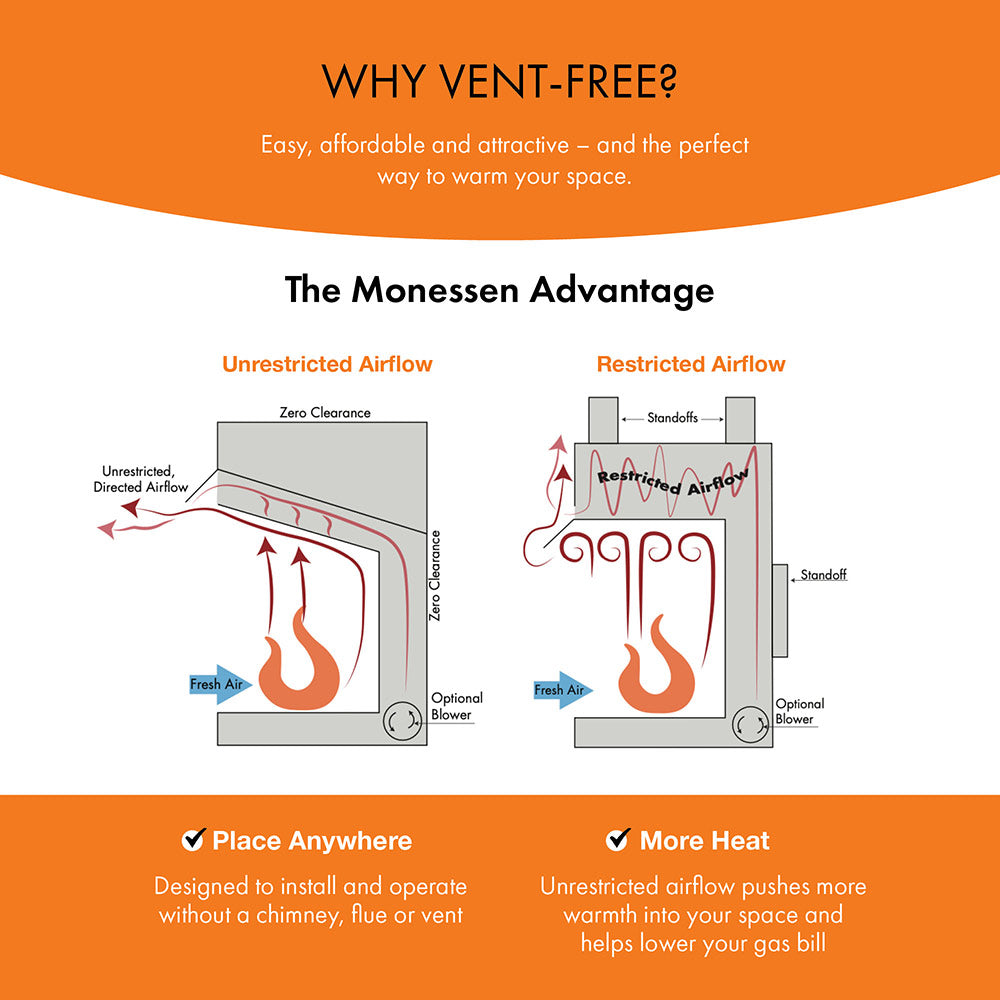 WHY VENT-FREE?

Easy, affordable and attractive – and the perfect way to warm your space.

The Monessen Advantage

Unrestricted Airflow

Zero Clearance

Unrestricted, Directed Airflow

Zero Clearance

Fresh Air

Optional Blower

Restricted Airflow

Standoffs

Restricted Airflow

Standoff

Fresh Air

Optional Blower

✔ Place Anywhere

Designed to install and operate without a chimney, flue or vent

✔ More Heat

Unrestricted airflow pushes more warmth into your space and helps lower your gas bill