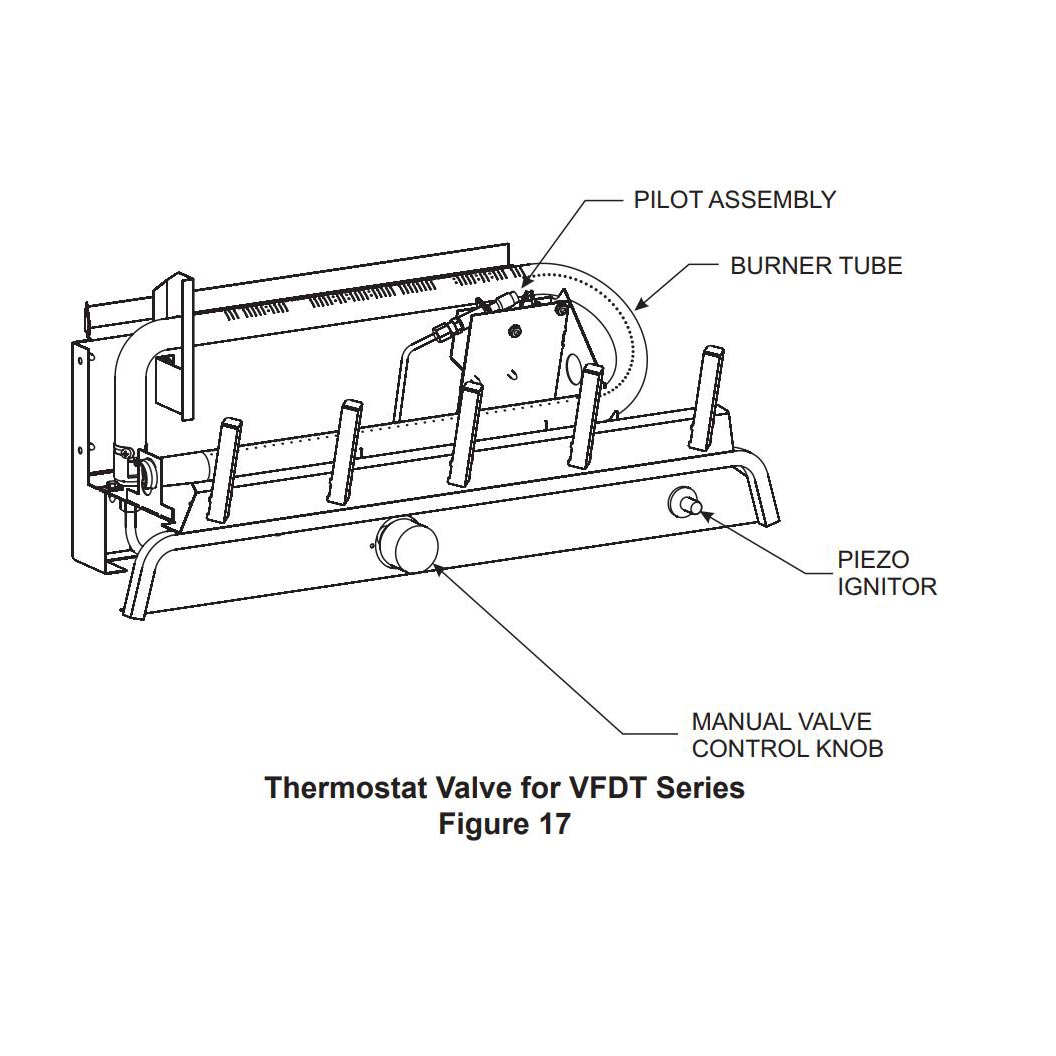 PILOT ASSEMBLY

BURNER TUBE

PIEZO IGNITOR

MANUAL VALVE CONTROL KNOB

Thermostat Valve for VFDT Series
Figure 17