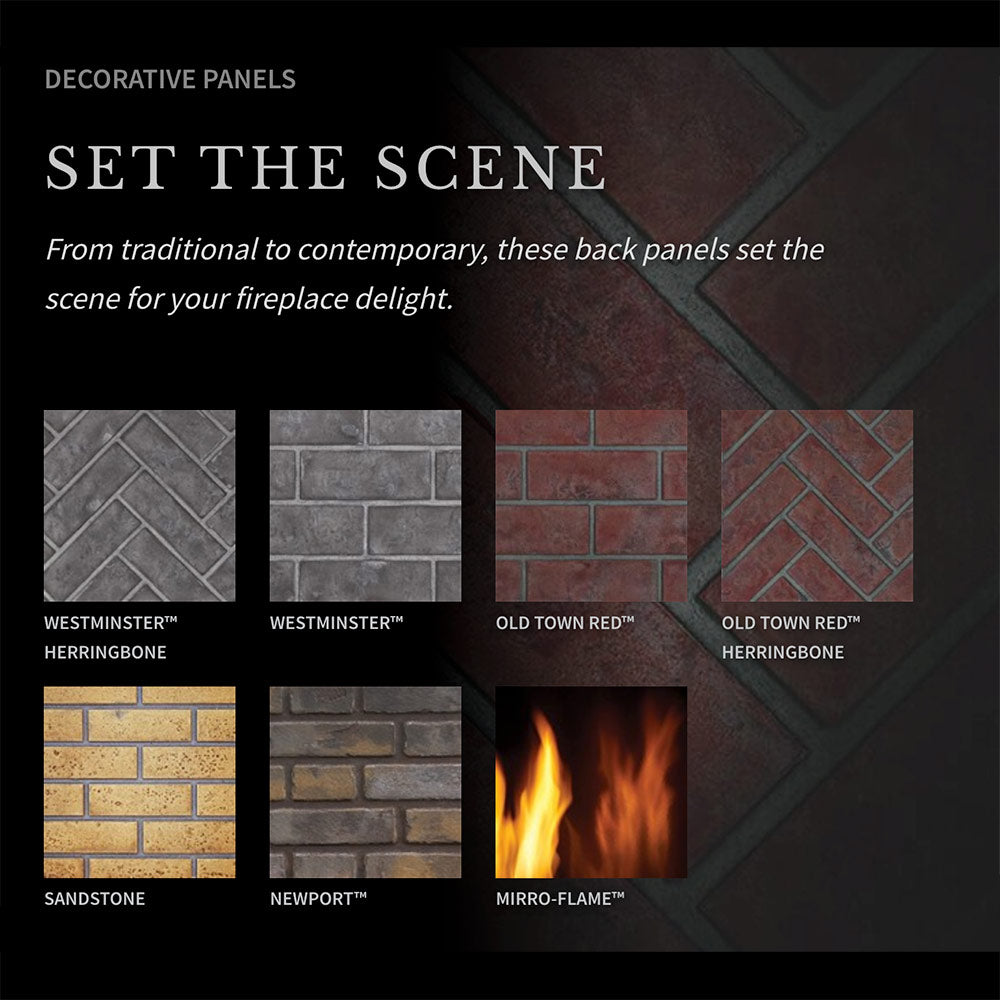 DECORATIVE PANELS

SET THE SCENE

From traditional to contemporary, these back panels set the scene for your fireplace delight.

WESTMINSTER™ HERRINGBONE

WESTMINSTER™

OLD TOWN RED™

OLD TOWN RED™ HERRINGBONE

SANDSTONE

NEWPORT™

MIRRO-FLAME™